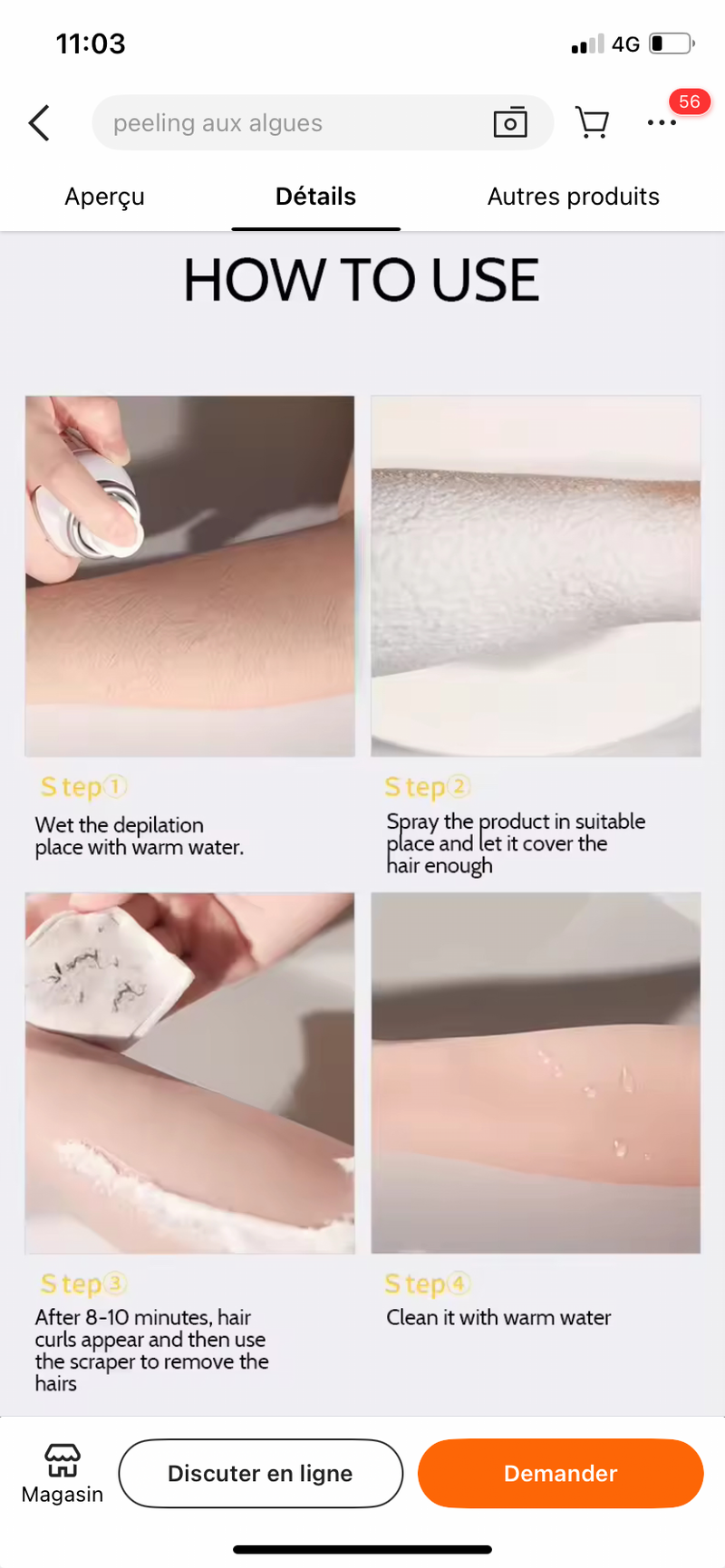 11:03

4G

peeling aux algues

56

Aperçu

Détails

Autres produits

HOW TO USE

Step①
Wet the depilation place with warm water.

Step②
Spray the product in suitable place and let it cover the hair enough

Step③
After 8-10 minutes, hair curls appear and then use the scraper to remove the hairs

Step④
Clean it with warm water

Magasin

Discuter en ligne

Demander